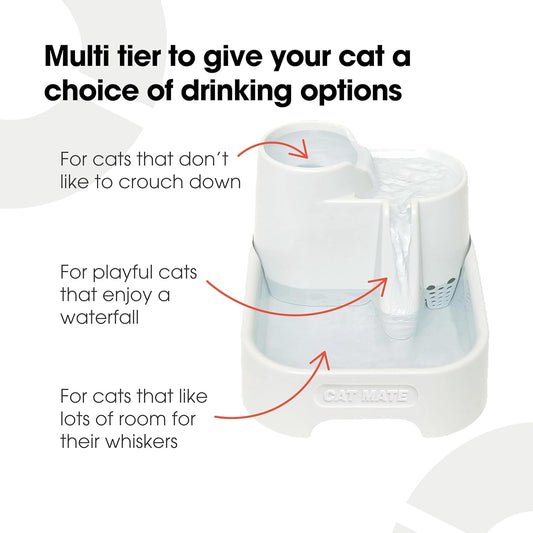 Multi tier to give your cat a choice of drinking options

For cats that don't like to crouch down

For playful cats that enjoy a waterfall

For cats that like lots of room for their whiskers

CAT MATE